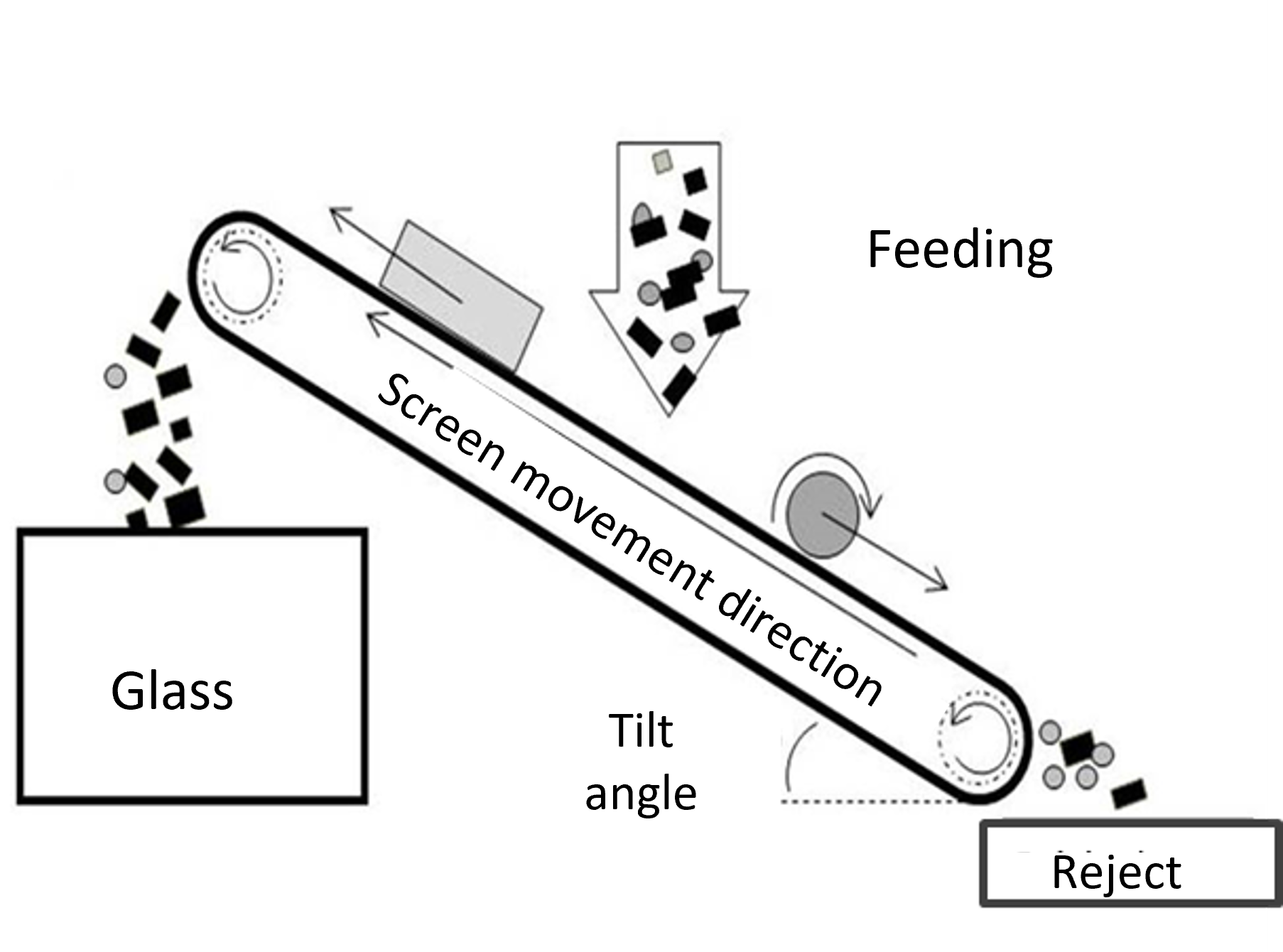 Feeding

Screen movement direction

Glass

Tilt angle

Reject